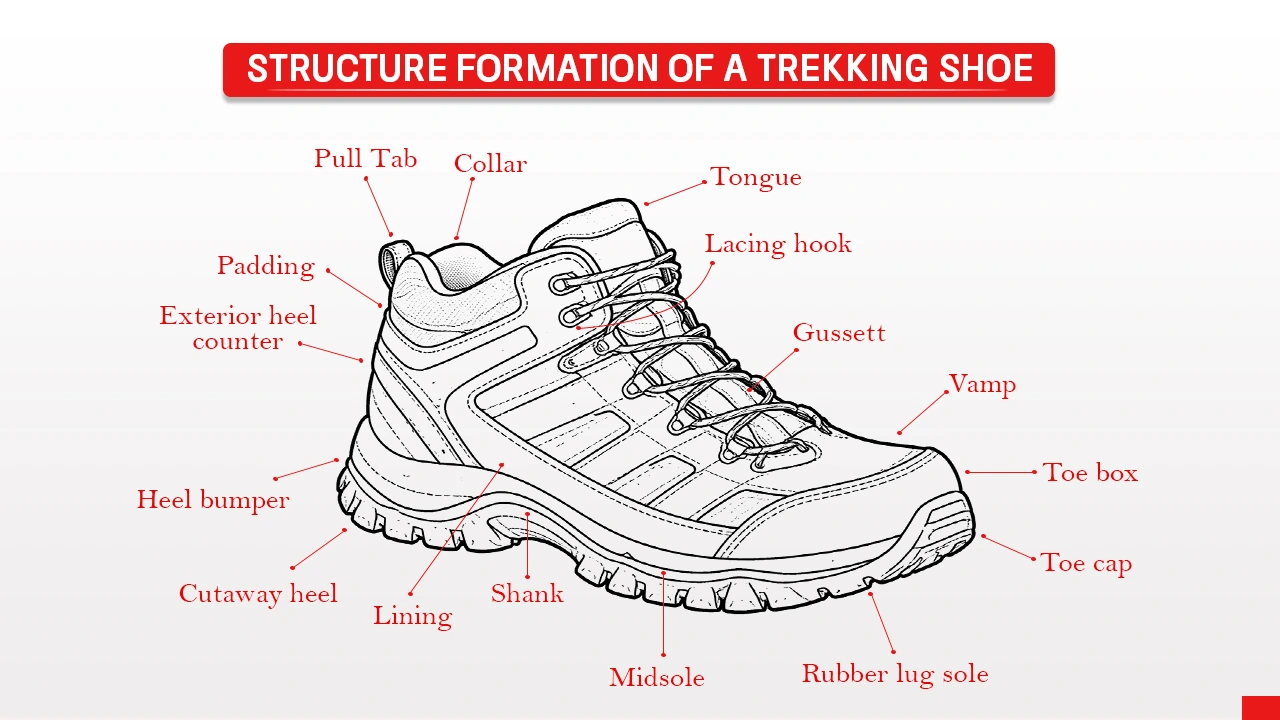 STRUCTURE FORMATION OF A TREKKING SHOE

Pull Tab

Collar

Tongue

Lacing hook

Padding

Exterior heel counter

Gussett

Vamp

Toe box

Heel bumper

Toe cap

Cutaway heel

Lining

Shank

Midsole

Rubber lug sole